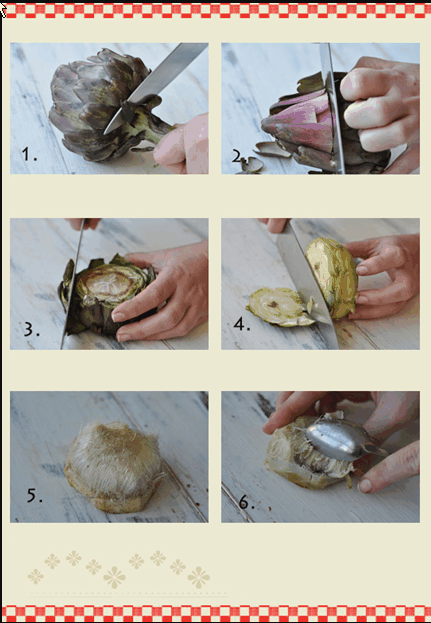 1.

2.

3.

4.

5.

6.